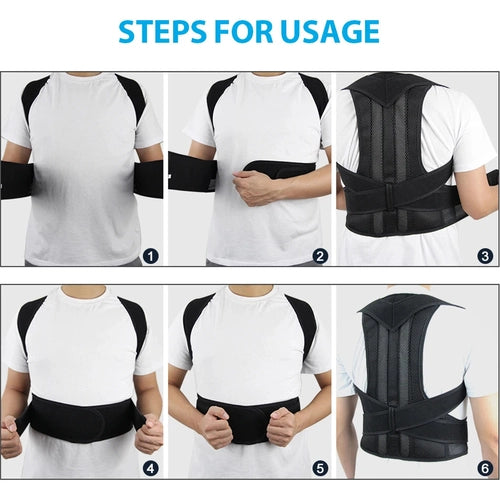 STEPS FOR USAGE

1

2

3

4

5

6